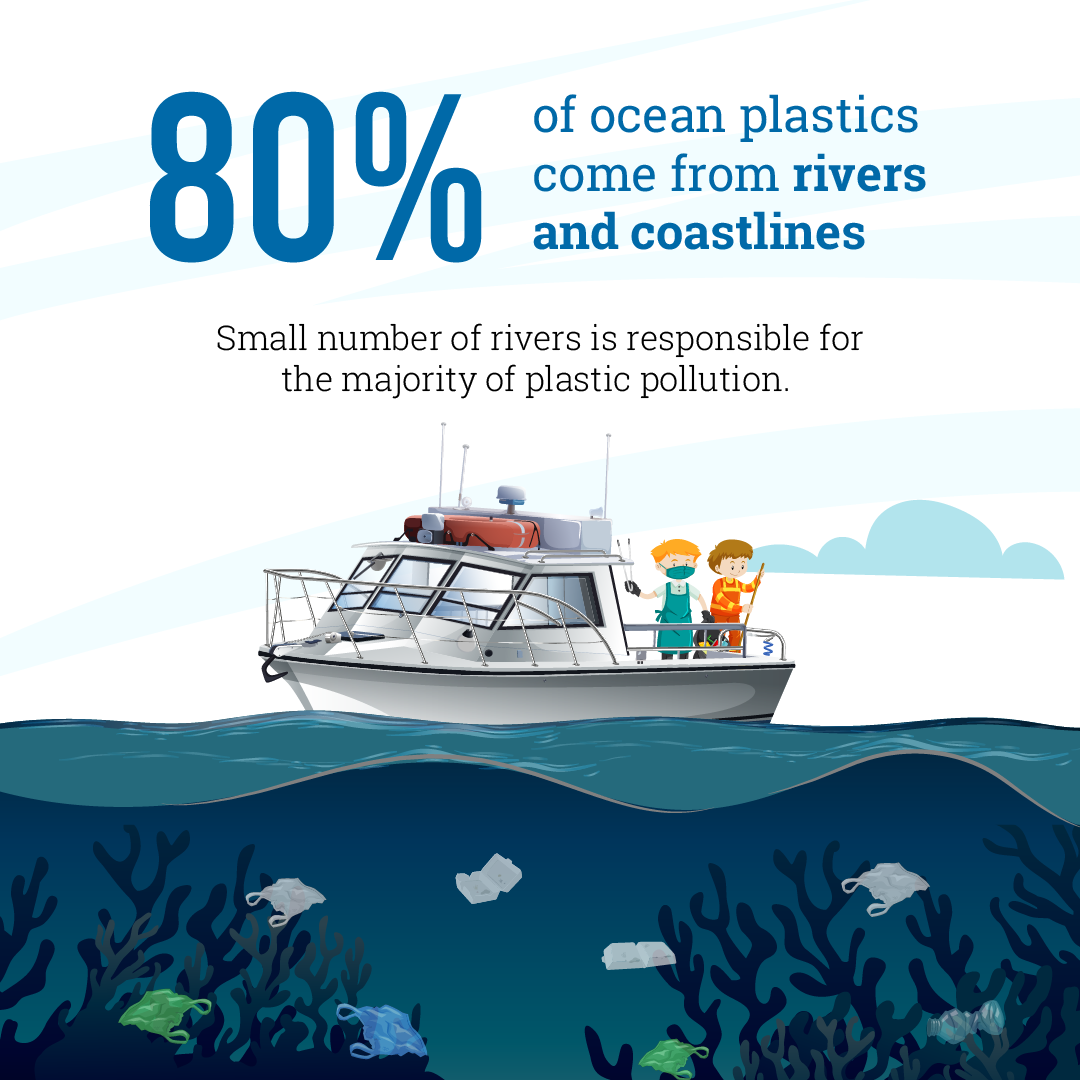 80% of ocean plastics come from rivers and coastlines

Small number of rivers is responsible for the majority of plastic pollution.