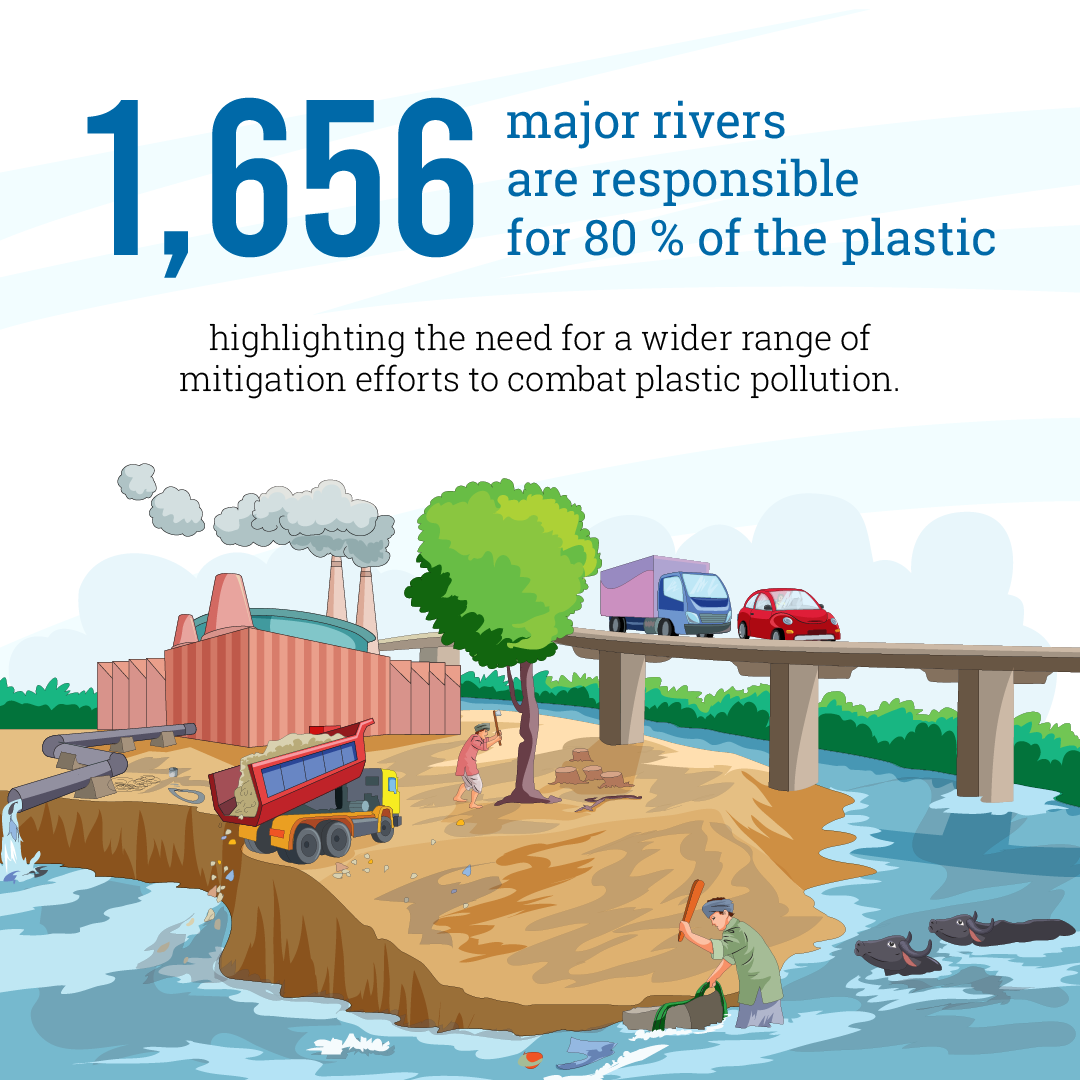 1,656 major rivers are responsible for 80 % of the plastic

highlighting the need for a wider range of mitigation efforts to combat plastic pollution.